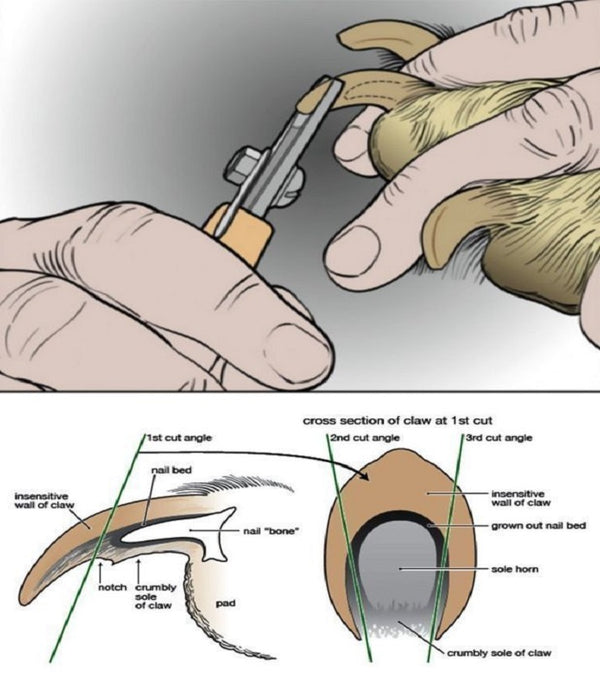 cross section of claw at 1st cut

1st cut angle

2nd cut angle

3rd cut angle

nail bed

insensitive wall of claw

nail "bone"

notch

crumbly sole of claw

pad

insensitive wall of claw

grown out nail bed

sole horn

crumbly sole of claw