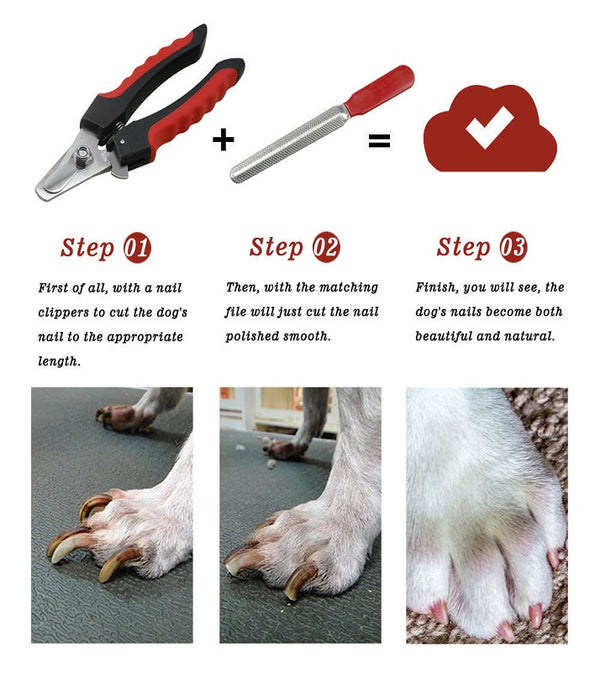 + =

Step 01

First of all, with a nail clippers to cut the dog's nail to the appropriate length.

Step 02

Then, with the matching file will just cut the nail polished smooth.

Step 03

Finish, you will see, the dog's nails become both beautiful and natural.