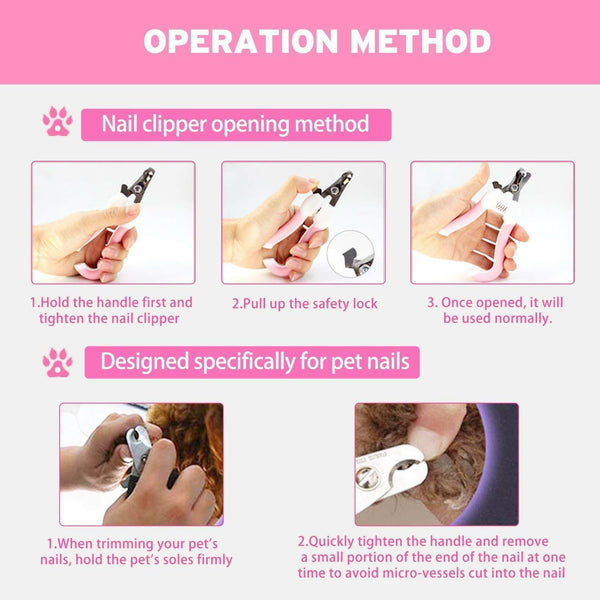 OPERATION METHOD

Nail clipper opening method

1.Hold the handle first and tighten the nail clipper

2.Pull up the safety lock

3. Once opened, it will be used normally.

Designed specifically for pet nails

1.When trimming your pet's nails, hold the pet's soles firmly

2.Quickly tighten the handle and remove a small portion of the end of the nail at one time to avoid micro-vessels cut into the nail