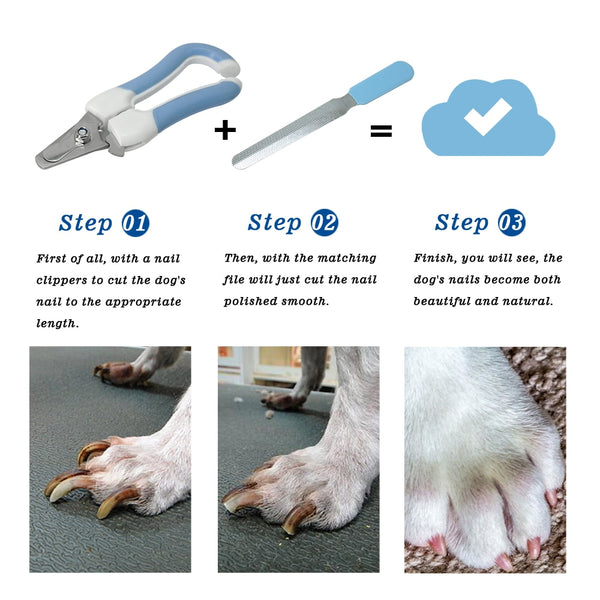 + =

Step 01

First of all, with a nail clippers to cut the dog's nail to the appropriate length.

Step 02

Then, with the matching file will just cut the nail polished smooth.

Step 03

Finish, you will see, the dog's nails become both beautiful and natural.