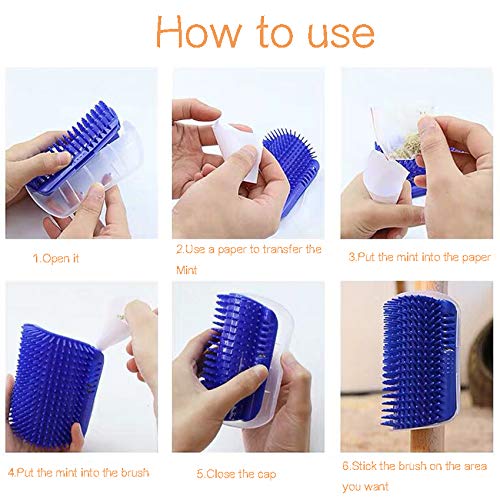 How to use

1.Open it

2.Use a paper to transfer the Mint

3.Put the mint into the paper

4.Put the mint into the brush

5.Close the cap

6.Stick the brush on the area you want